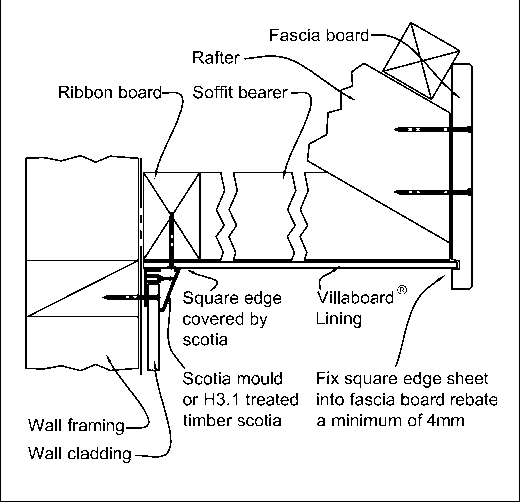 Fascia board

Rafter

Ribbon board

Soffit bearer

Square edge covered by scotia

Villaboard® Lining

Scotia mould or H3.1 treated timber scotia

Fix square edge sheet into fascia board rebate a minimum of 4mm

Wall framing

Wall cladding