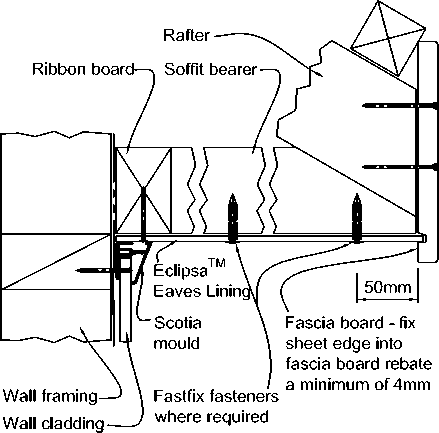 Rafter

Ribbon board

Soffit bearer

Eclipsa$^{TM}$
Eaves Lining

50mm

Scotia
mould

Fascia board - fix sheet edge into fascia board rebate a minimum of 4mm

Wall framing

Wall cladding

Fastfix fasteners where required